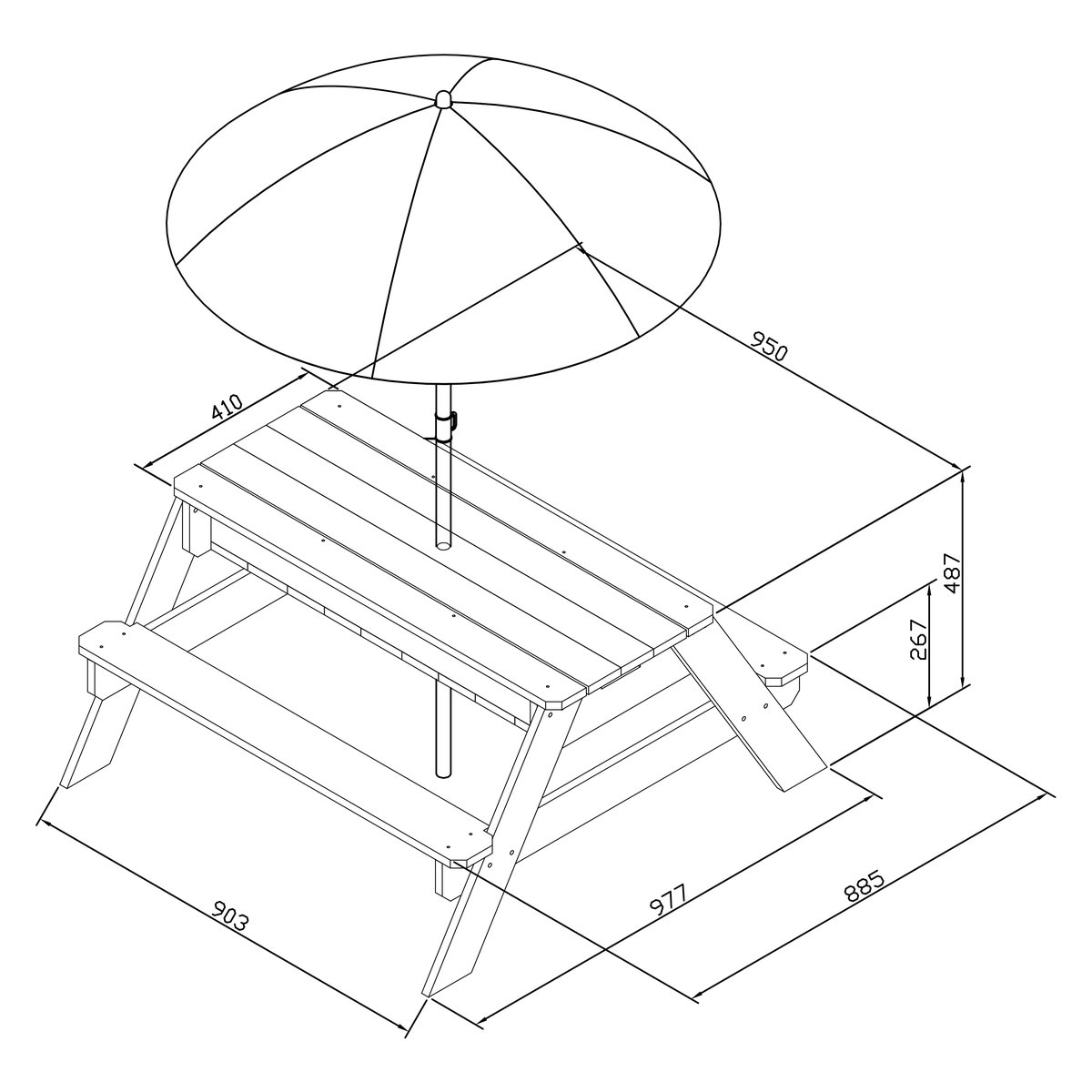 950
410
487
267
903
977
885